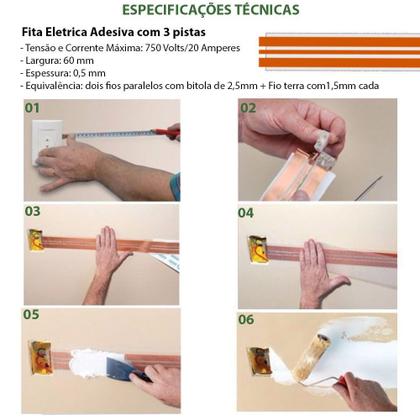 ESPECIFICAÇÕES TÉCNICAS

Fita Eletrica Adesiva com 3 pistas
- Tensão e Corrente Máxima: 750 Volts/20 Amperes
- Largura: 60 mm
- Espessura: 0,5 mm
- Equivalência: dois fios paralelos com bitola de 2,5mm + Fio terra com1,5mm cada

01

02

03

04

05

06