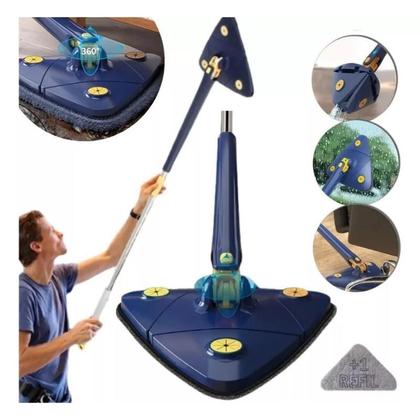 360°

+1
REFIL